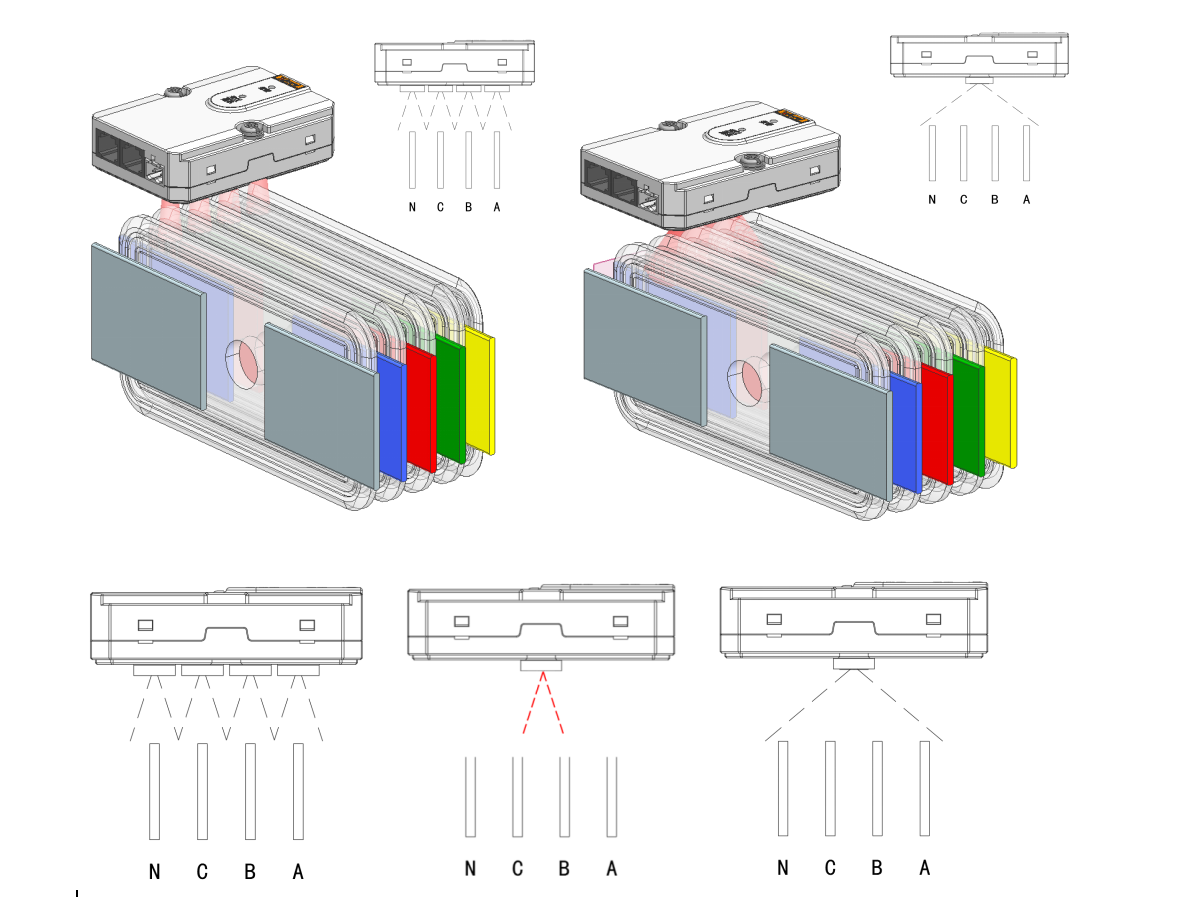 N C B A

N C B A

N C B A

N C B A

N C B A