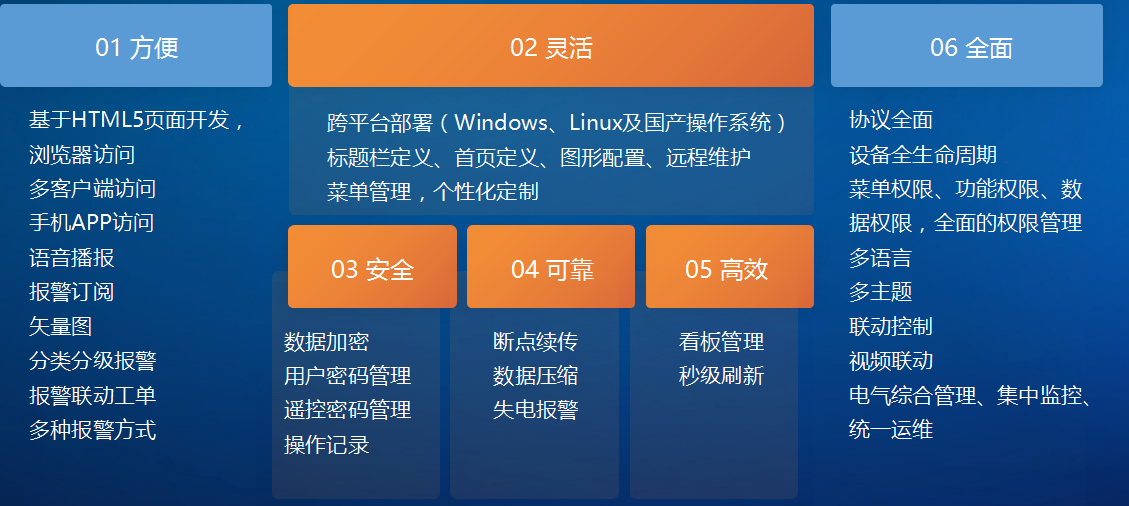 01 方便

基于HTML5页面开发，
浏览器访问
多客户端访问
手机APP访问
语音播报
报警订阅
矢量图
分类分级报警
报警联动工单
多种报警方式

02 灵活

跨平台部署（Windows、Linux及国产操作系统）
标题栏定义、首页定义、图形配置、远程维护
菜单管理，个性化定制

03 安全

数据加密
用户密码管理
遥控密码管理
操作记录

04 可靠

断点续传
数据压缩
失电报警

05 高效

看板管理
秒级刷新

06 全面

协议全面
设备全生命周期
菜单权限、功能权限、数据权限，全面的权限管理
多语言
多主题
联动控制
视频联动
电气综合管理、集中监控、统一运维